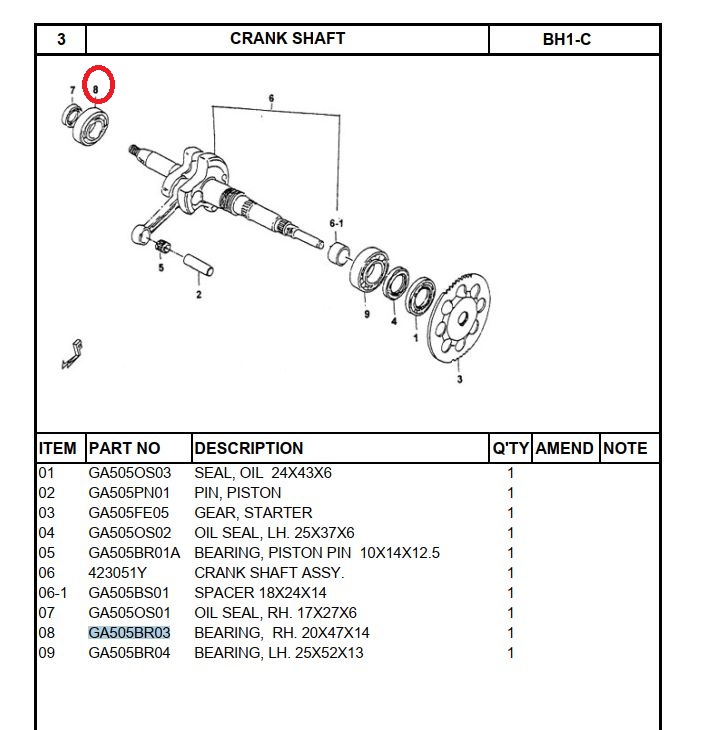 | 3 | CRANK SHAFT | BH1-C |
|---|---|---|

7 8 6 6-1 5 2 9 4 1 3

| ITEM | PART NO | DESCRIPTION | Q'TY | AMEND | NOTE |
|---|---|---|---|---|---|
| 01 | GA505OS03 | SEAL, OIL 24X43X6 | 1 | | |
| 02 | GA505PN01 | PIN, PISTON | 1 | | |
| 03 | GA505FE05 | GEAR, STARTER | 1 | | |
| 04 | GA505OS02 | OIL SEAL, LH. 25X37X6 | 1 | | |
| 05 | GA505BR01A | BEARING, PISTON PIN 10X14X12.5 | 1 | | |
| 06 | 423051Y | CRANK SHAFT ASSY. | 1 | | |
| 06-1 | GA505BS01 | SPACER 18X24X14 | 1 | | |
| 07 | GA505OS01 | OIL SEAL, RH. 17X27X6 | 1 | | |
| 08 | GA505BR03 | BEARING, RH. 20X47X14 | 1 | | |
| 09 | GA505BR04 | BEARING, LH. 25X52X13 | 1 | | |